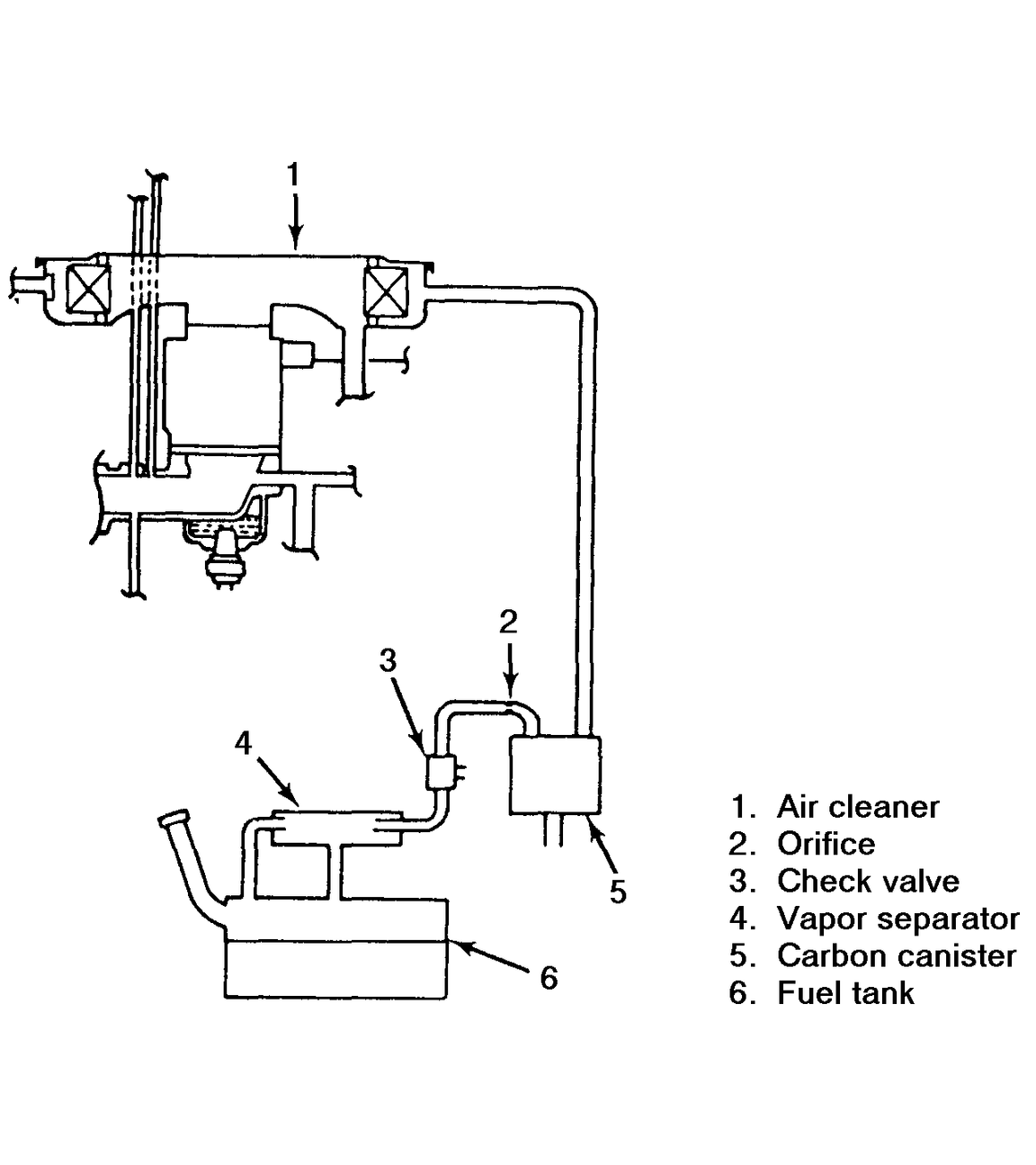 1

2

3

4

5

6

1. Air cleaner
2. Orifice
3. Check valve
4. Vapor separator
5. Carbon canister
6. Fuel tank