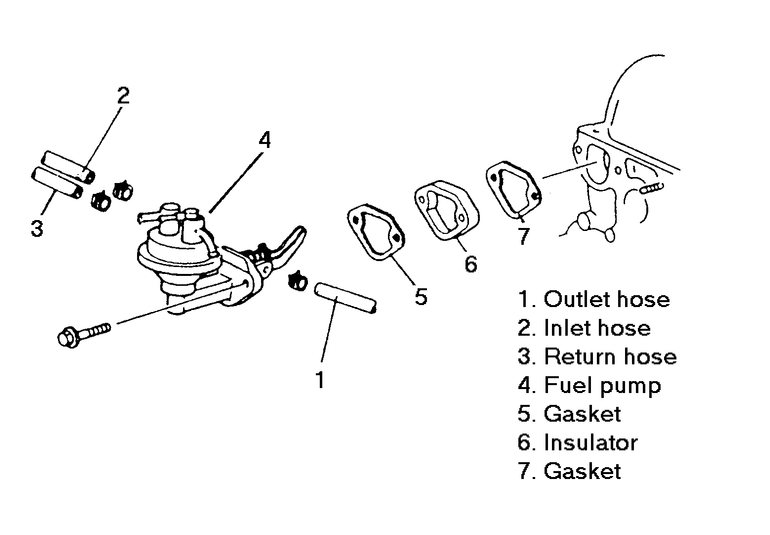 2
4
3
7
6
5
1

1. Outlet hose
2. Inlet hose
3. Return hose
4. Fuel pump
5. Gasket
6. Insulator
7. Gasket