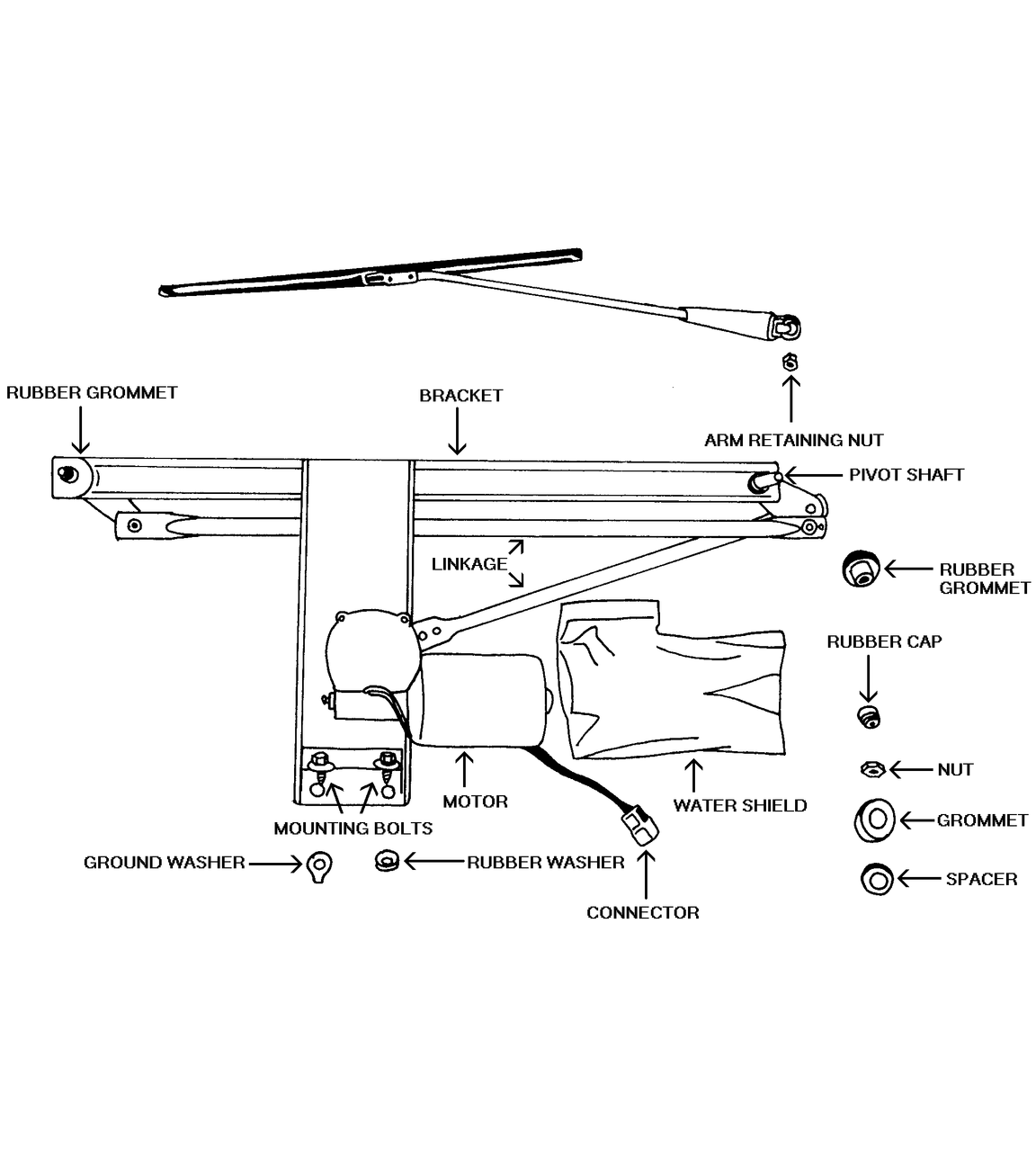 RUBBER GROMMET

BRACKET

ARM RETAINING NUT

PIVOT SHAFT

LINKAGE

RUBBER GROMMET

RUBBER CAP

NUT

GROMMET

SPACER

MOTOR

WATER SHIELD

MOUNTING BOLTS

GROUND WASHER

RUBBER WASHER

CONNECTOR