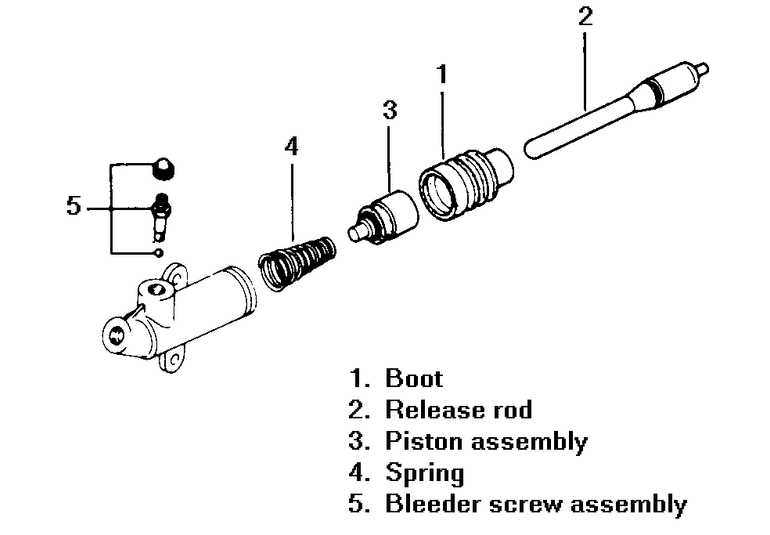 2
1
3
4
5

1. Boot
2. Release rod
3. Piston assembly
4. Spring
5. Bleeder screw assembly