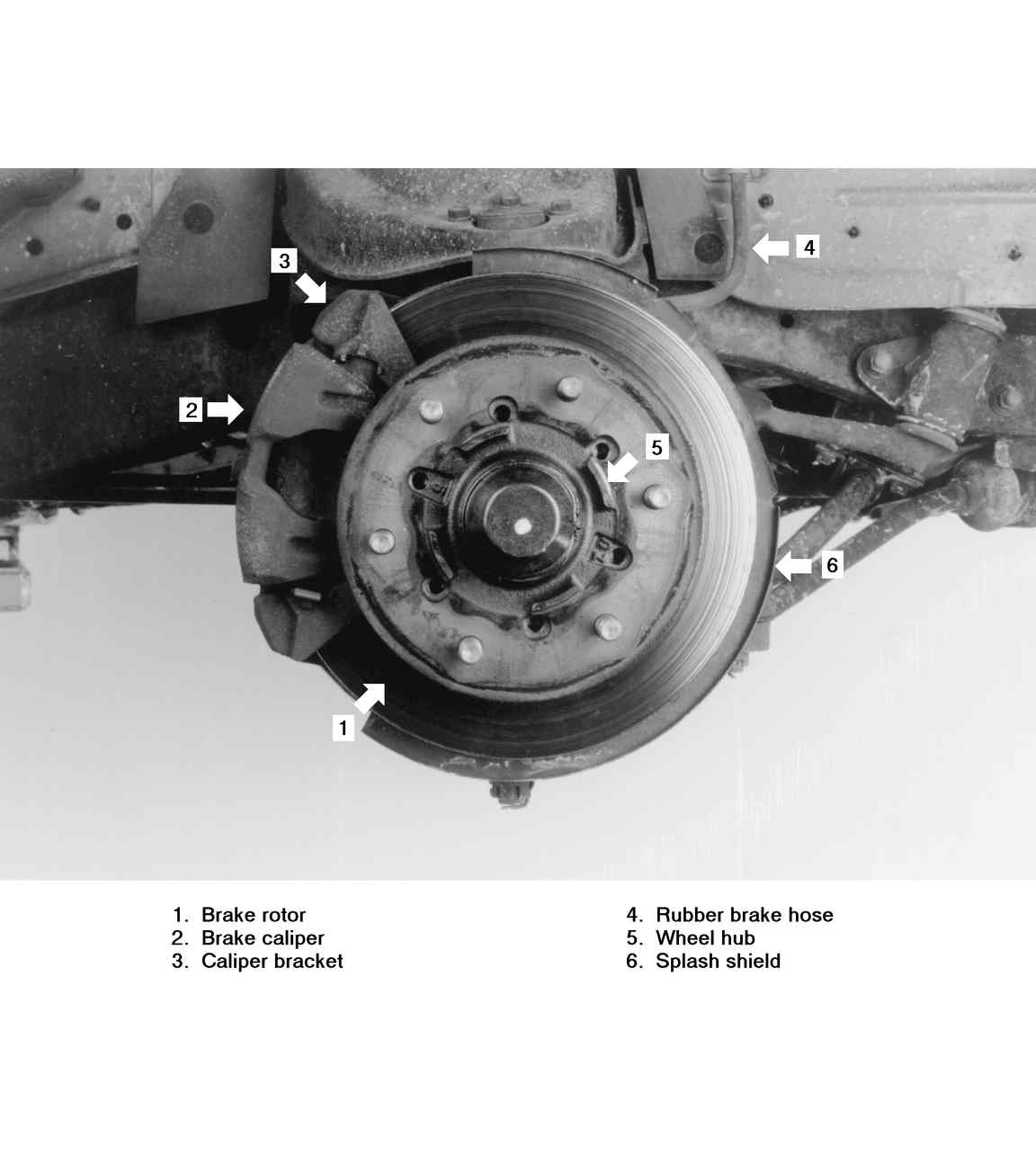 3

4

2

5

6

1

1. Brake rotor
2. Brake caliper
3. Caliper bracket

4. Rubber brake hose
5. Wheel hub
6. Splash shield