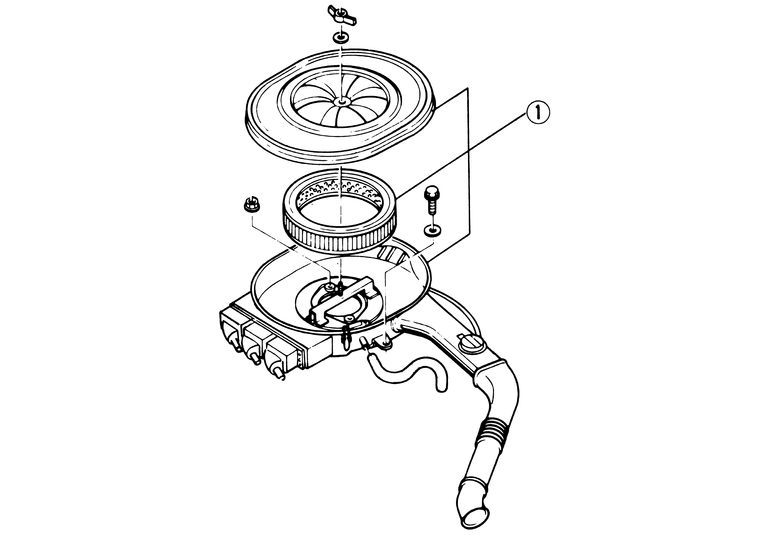 1