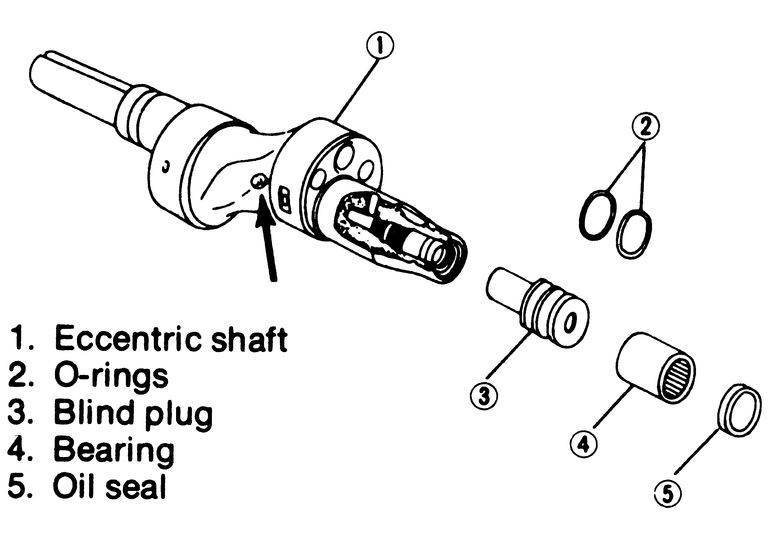 1
2
3
4
5

1. Eccentric shaft
2. O-rings
3. Blind plug
4. Bearing
5. Oil seal