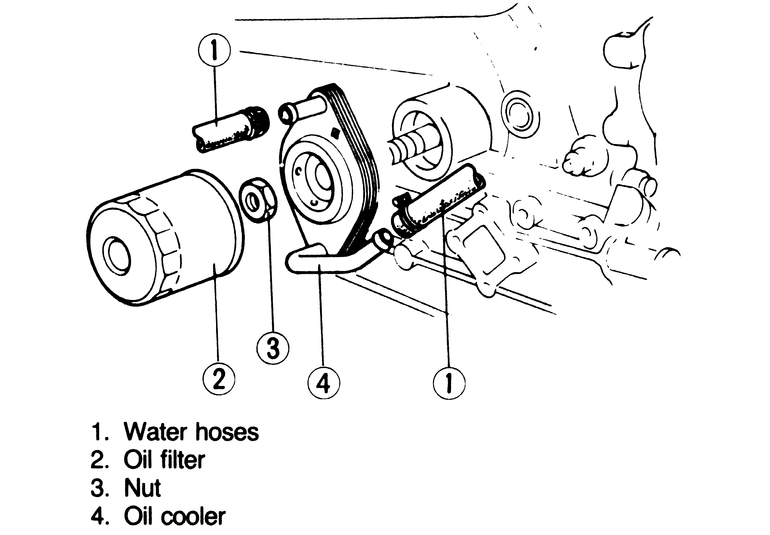 1

2

3

4

1

1. Water hoses
2. Oil filter
3. Nut
4. Oil cooler