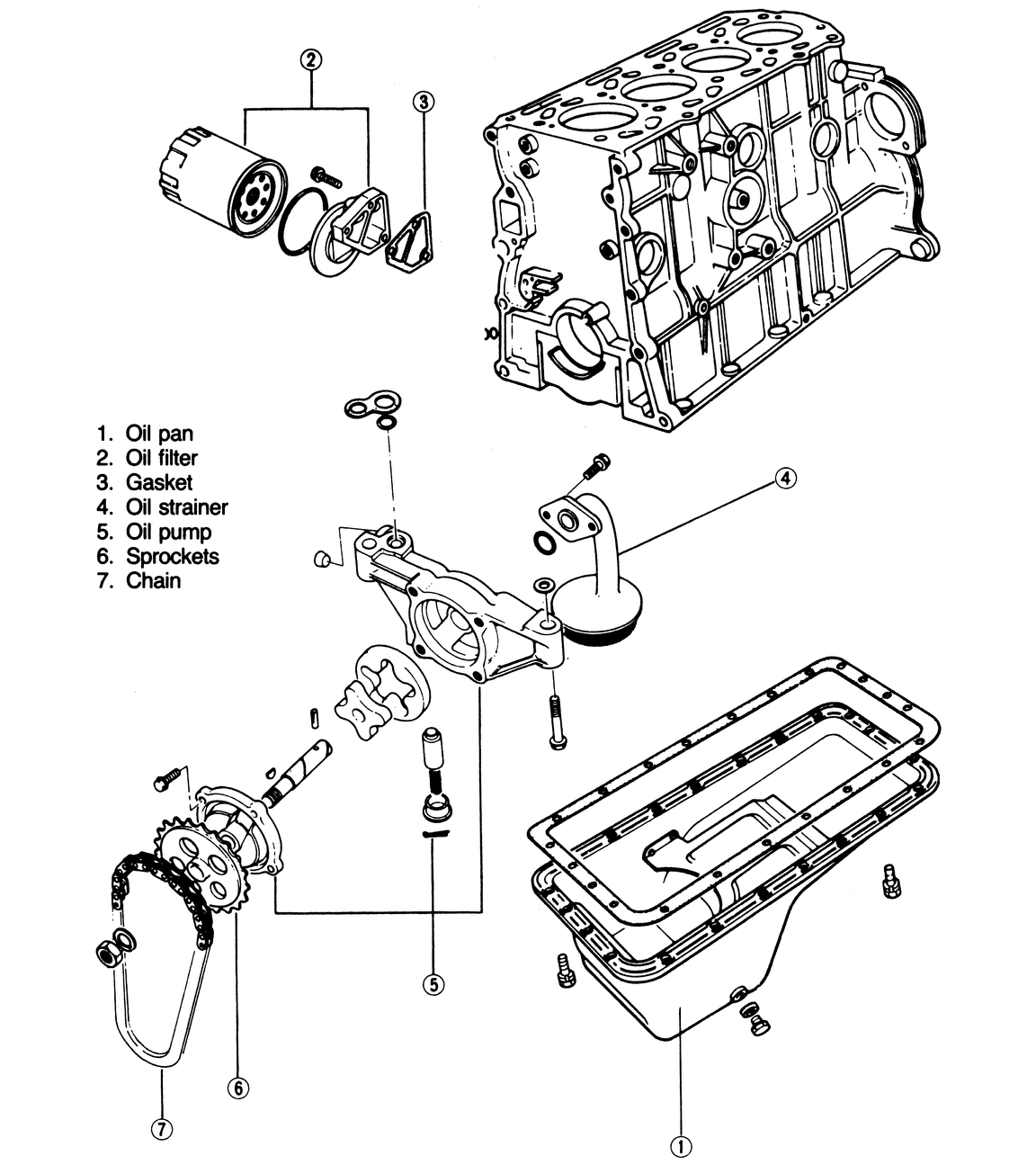 2
3
1. Oil pan
2. Oil filter
3. Gasket
4. Oil strainer
5. Oil pump
6. Sprockets
7. Chain
4
5
6
7
1