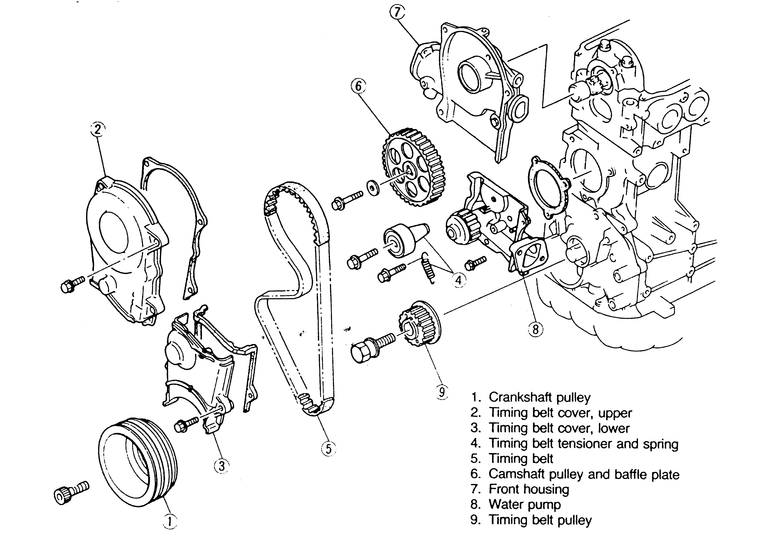 7
6
2
4
8
9
3
5
1

1. Crankshaft pulley
2. Timing belt cover, upper
3. Timing belt cover, lower
4. Timing belt tensioner and spring
5. Timing belt
6. Camshaft pulley and baffle plate
7. Front housing
8. Water pump
9. Timing belt pulley