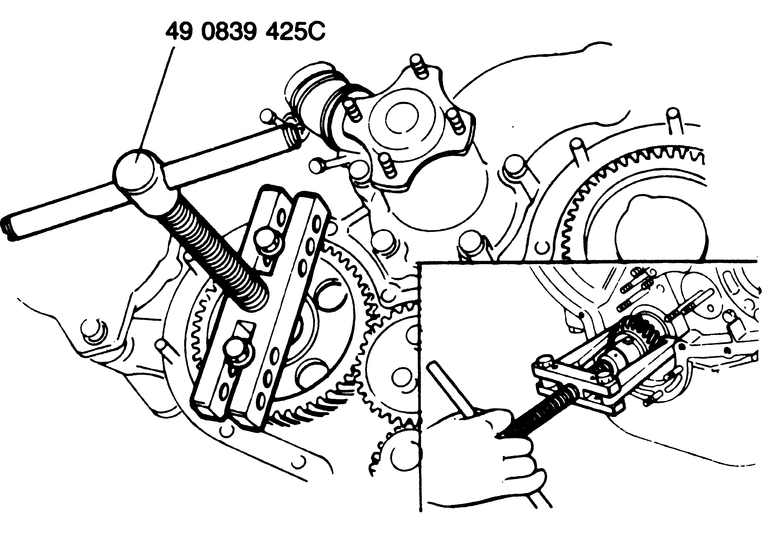 49 0839 425C