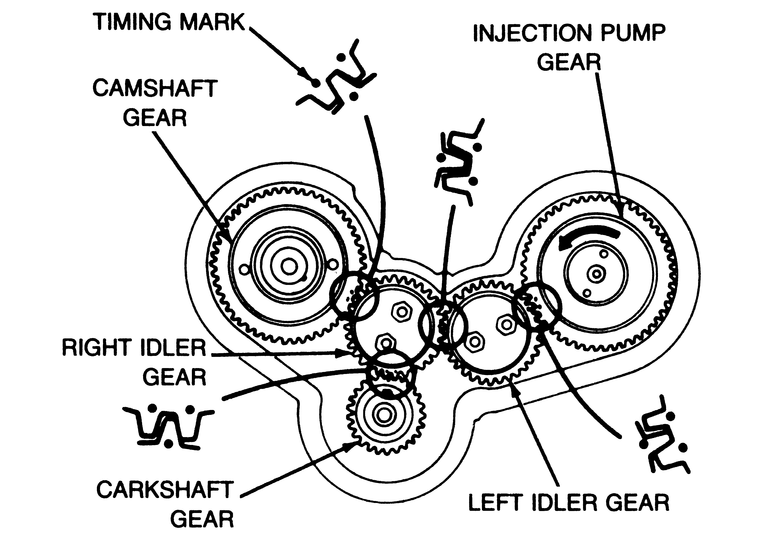 TIMING MARK

INJECTION PUMP GEAR

CAMSHAFT GEAR

RIGHT IDLER GEAR

CARKSHAFT GEAR

LEFT IDLER GEAR