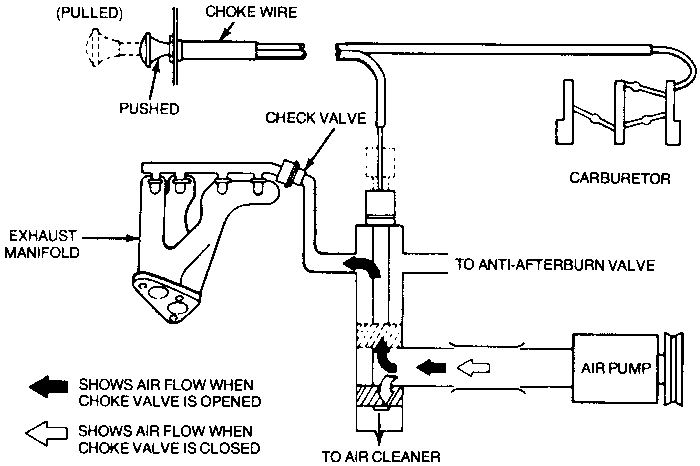 (PULLED)
CHOKE WIRE
PUSHED
CHECK VALVE
CARBURETOR
EXHAUST MANIFOLD
TO ANTI-AFTERBURN VALVE
AIR PUMP
SHOWS AIR FLOW WHEN CHOKE VALVE IS OPENED
SHOWS AIR FLOW WHEN CHOKE VALVE IS CLOSED
TO AIR CLEANER