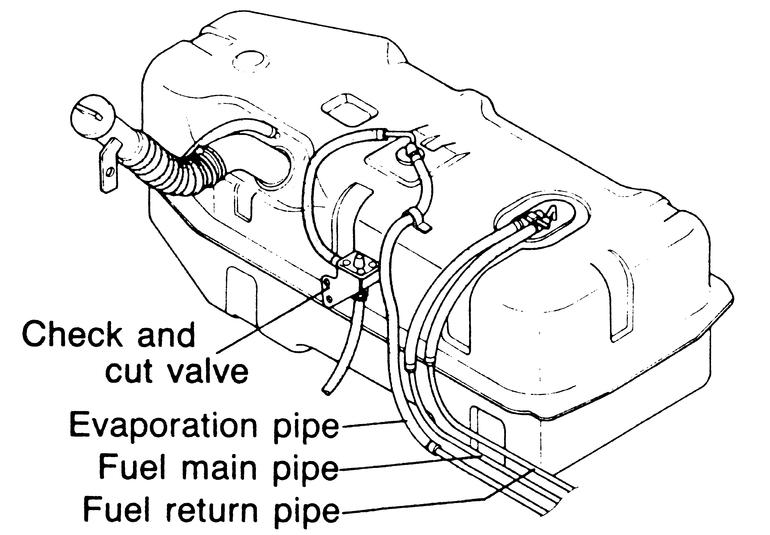 Check and cut valve
Evaporation pipe
Fuel main pipe
Fuel return pipe