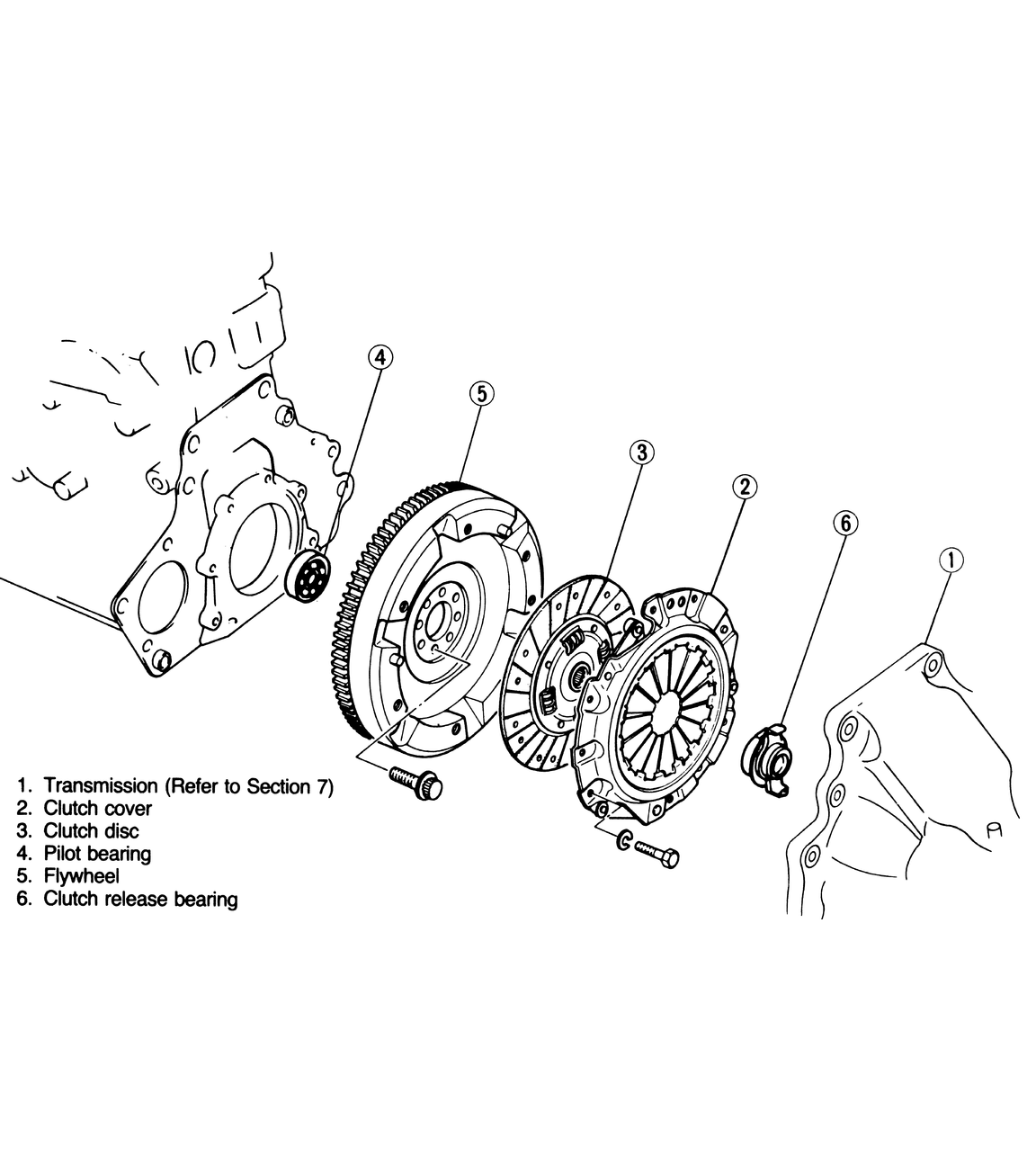 4
5
3
2
6
1

1. Transmission (Refer to Section 7)
2. Clutch cover
3. Clutch disc
4. Pilot bearing
5. Flywheel
6. Clutch release bearing