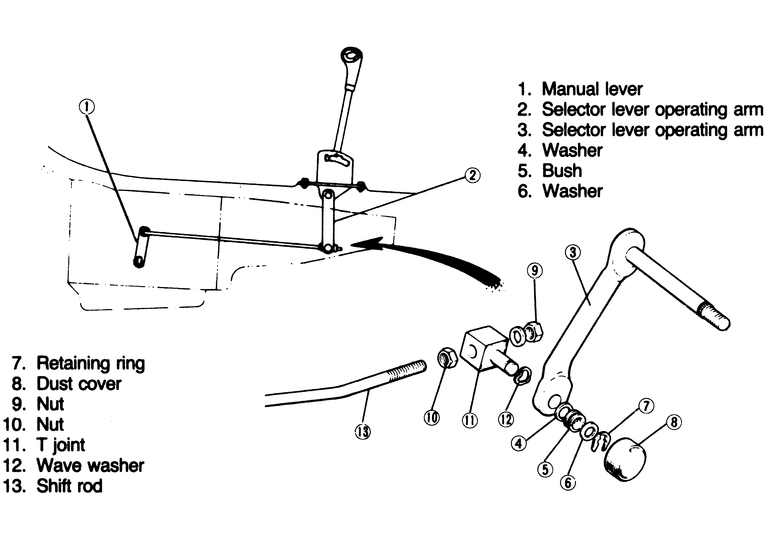 1. Manual lever
2. Selector lever operating arm
3. Selector lever operating arm
4. Washer
5. Bush
6. Washer

7. Retaining ring
8. Dust cover
9. Nut
10. Nut
11. T joint
12. Wave washer
13. Shift rod

1
2
3
9
10
11
12
13
4
5
6
7
8