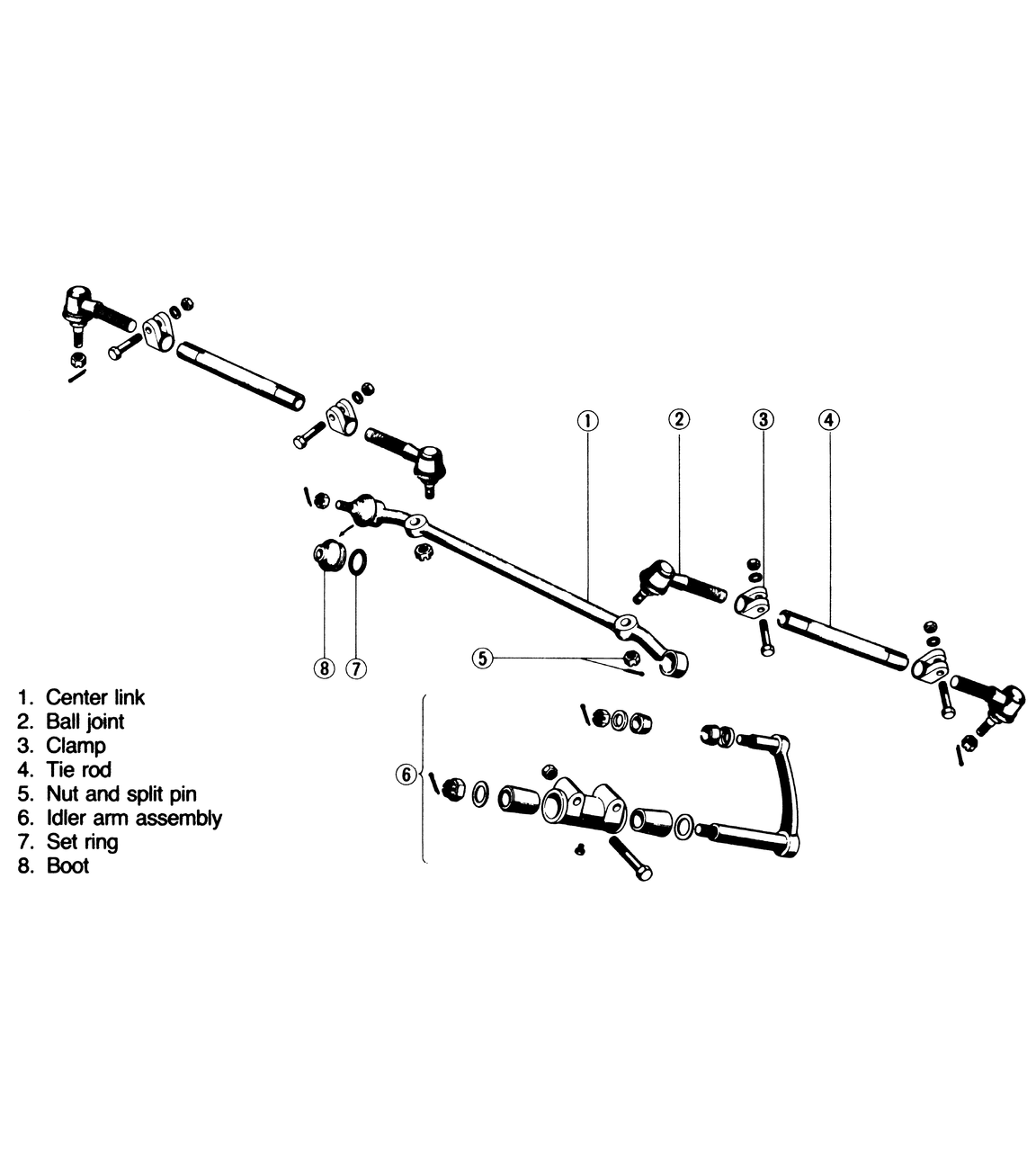 1
2
3
4
8
7
5
6

1. Center link
2. Ball joint
3. Clamp
4. Tie rod
5. Nut and split pin
6. Idler arm assembly
7. Set ring
8. Boot