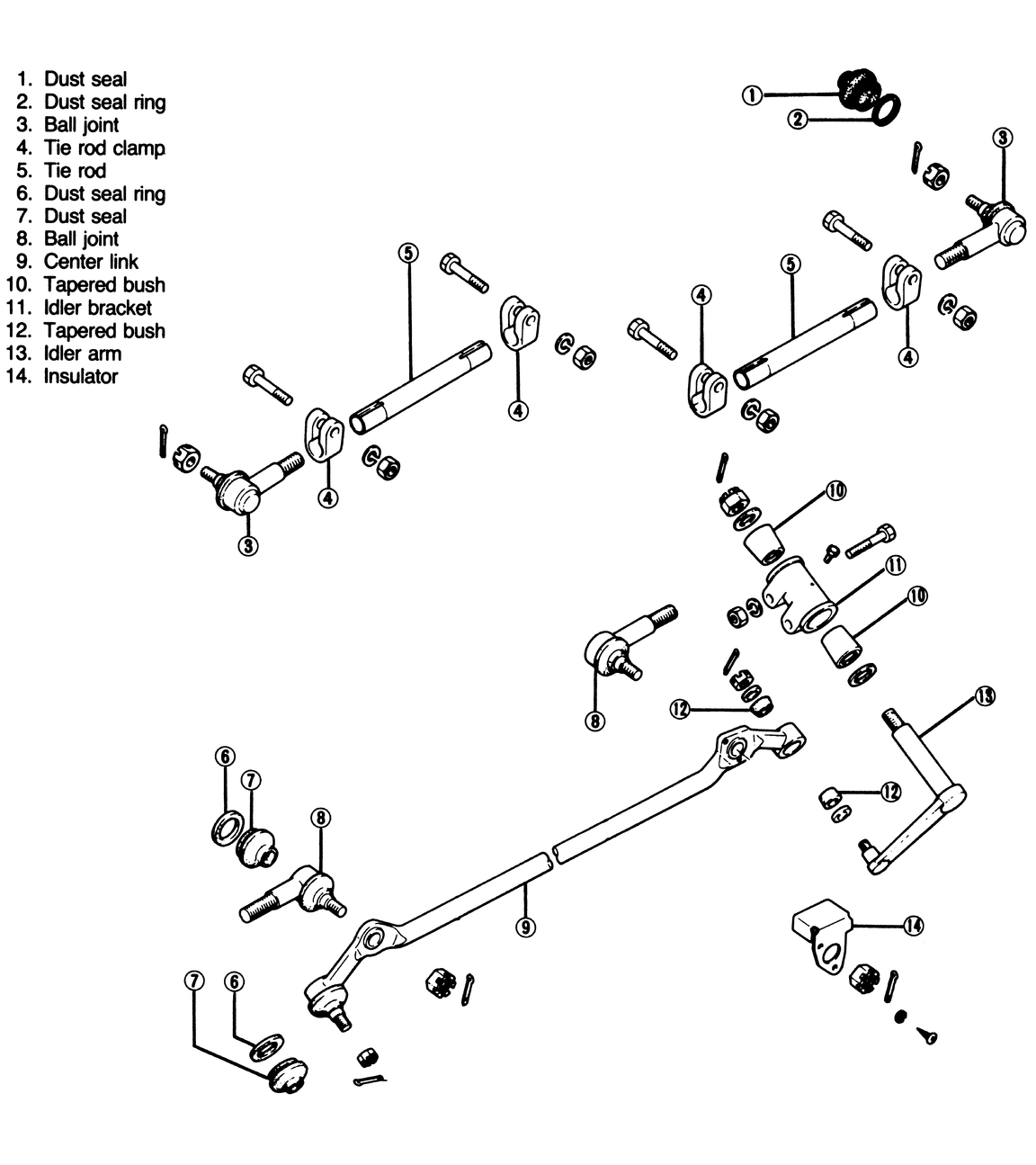 1. Dust seal
2. Dust seal ring
3. Ball joint
4. Tie rod clamp
5. Tie rod
6. Dust seal ring
7. Dust seal
8. Ball joint
9. Center link
10. Tapered bush
11. Idler bracket
12. Tapered bush
13. Idler arm
14. Insulator

1
2
3
5
5
4
4
4
4
3
10
11
10
8
12
13
12
6
7
8
9
14
7
6