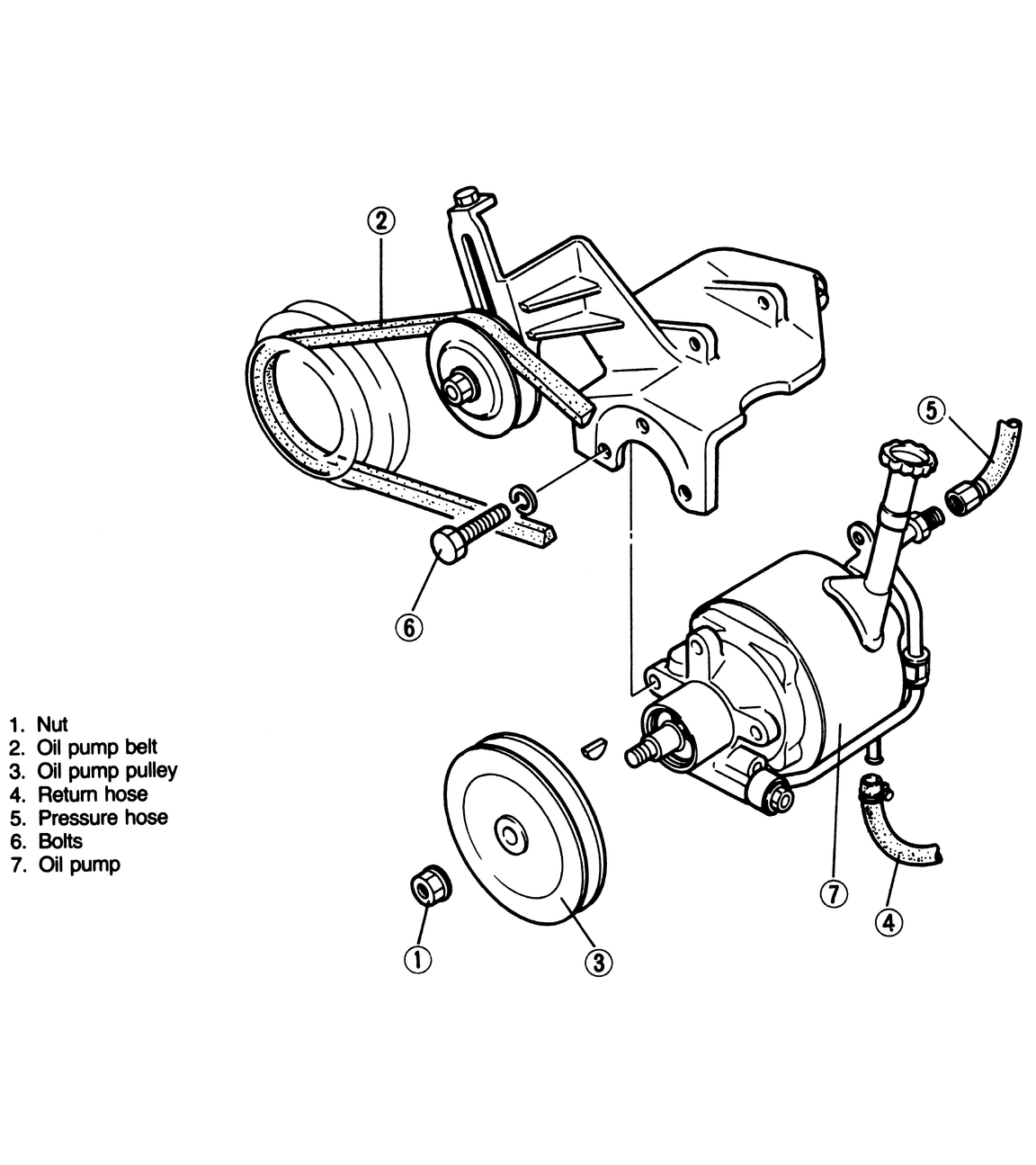 2

5

6

1. Nut
2. Oil pump belt
3. Oil pump pulley
4. Return hose
5. Pressure hose
6. Bolts
7. Oil pump

7

4

1

3