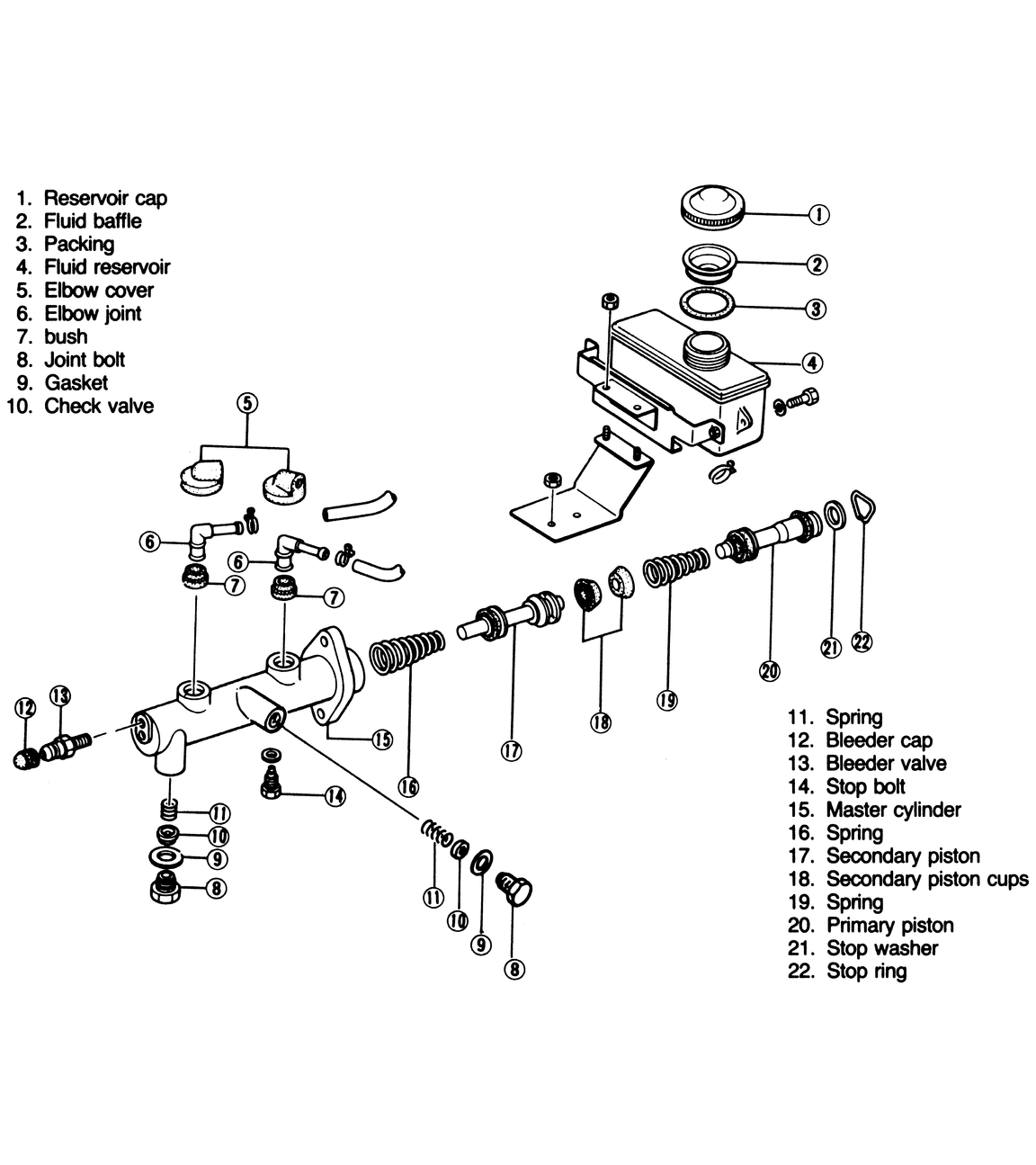 1. Reservoir cap
2. Fluid baffle
3. Packing
4. Fluid reservoir
5. Elbow cover
6. Elbow joint
7. bush
8. Joint bolt
9. Gasket
10. Check valve

1
2
3
4
5
6
6
7
7
12
13
15
16
17
18
19
20
21
22
14
11
10
9
8
11
10
9
8

11. Spring
12. Bleeder cap
13. Bleeder valve
14. Stop bolt
15. Master cylinder
16. Spring
17. Secondary piston
18. Secondary piston cups
19. Spring
20. Primary piston
21. Stop washer
22. Stop ring