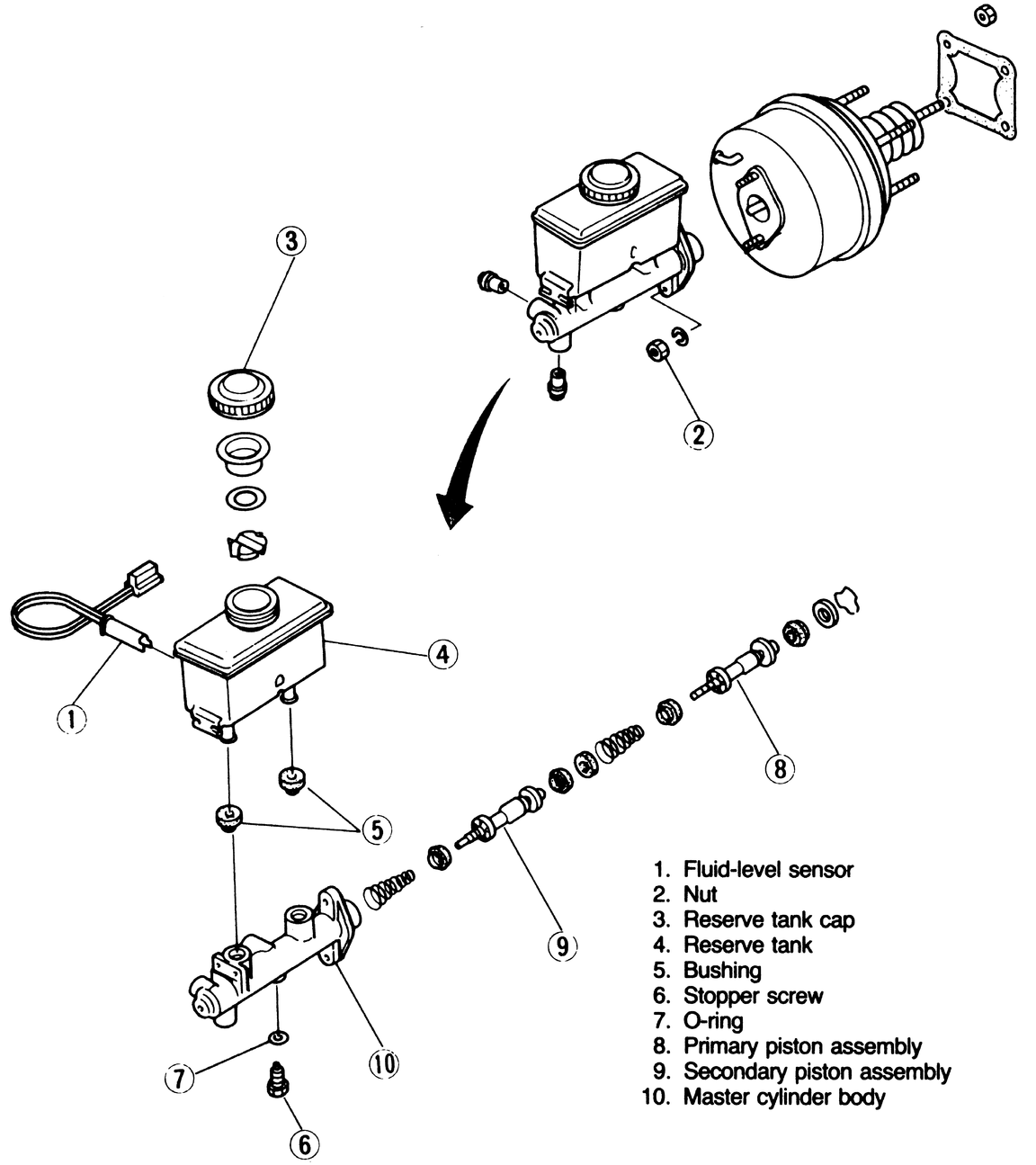 3
2
4
1
8
5
9
10
7
6

1. Fluid-level sensor
2. Nut
3. Reserve tank cap
4. Reserve tank
5. Bushing
6. Stopper screw
7. O-ring
8. Primary piston assembly
9. Secondary piston assembly
10. Master cylinder body