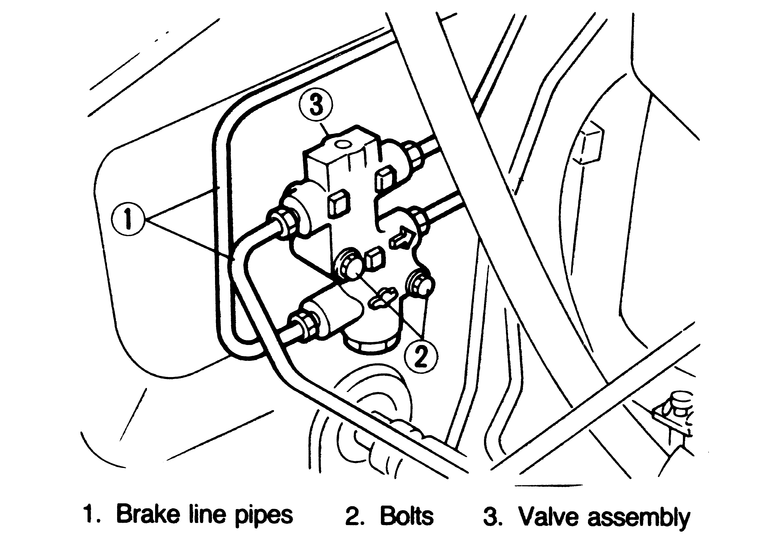 3
1
2
1. Brake line pipes 2. Bolts 3. Valve assembly