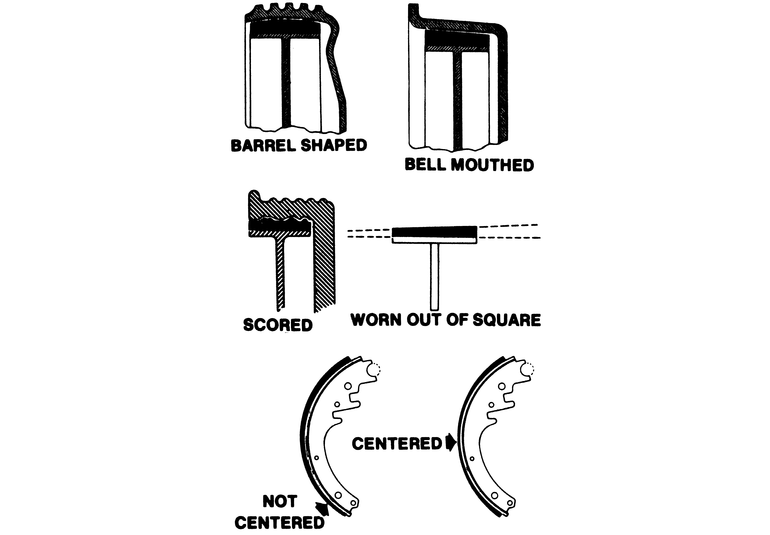 BARREL SHAPED

BELL MOUTHED

SCORED

WORN OUT OF SQUARE

CENTERED

NOT CENTERED