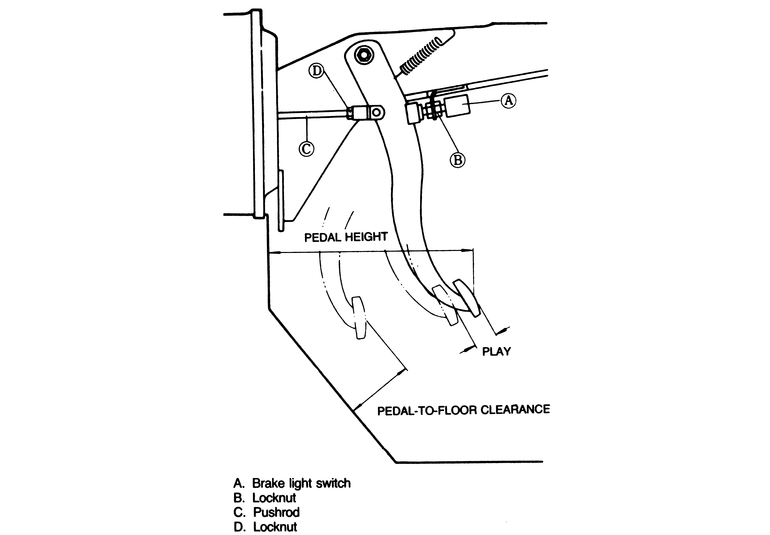 D
A
C
B
PEDAL HEIGHT
PLAY
PEDAL-TO-FLOOR CLEARANCE

A. Brake light switch
B. Locknut
C. Pushrod
D. Locknut