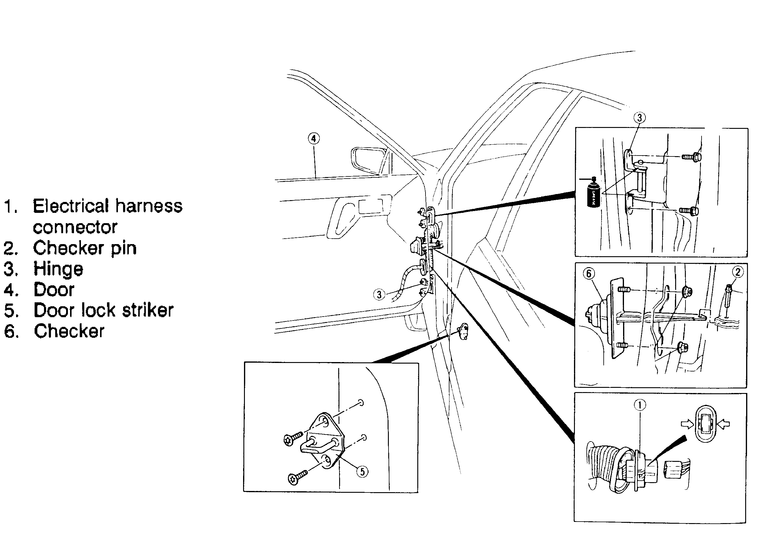 1. Electrical harness connector
2. Checker pin
3. Hinge
4. Door
5. Door lock striker
6. Checker

4
3
3
6
2
1
5