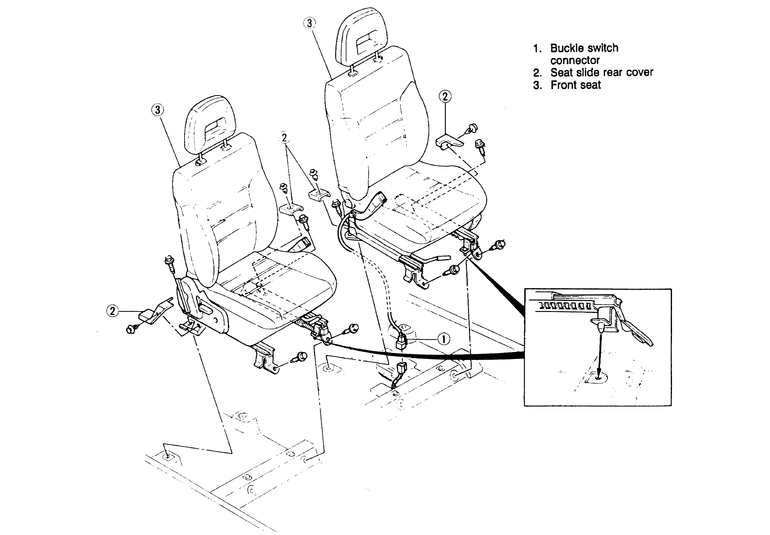 1. Buckle switch connector
2. Seat slide rear cover
3. Front seat

3
3
2
2
2
1