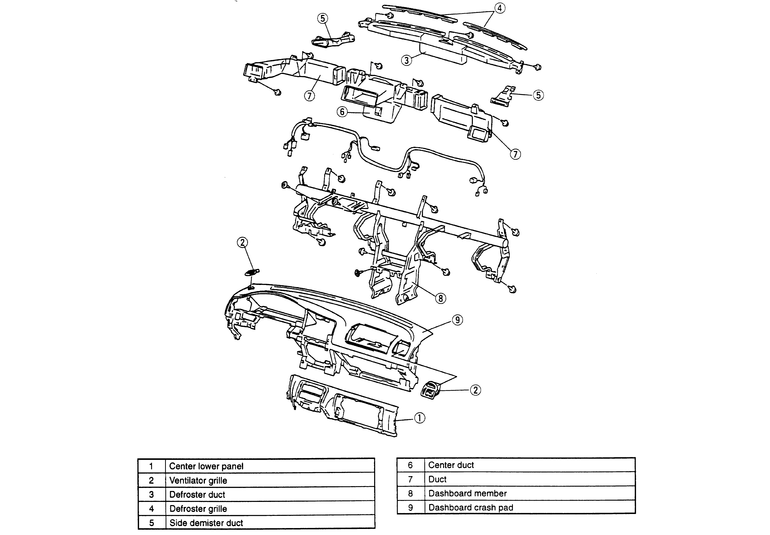 5
4
3
7
5
6
7
2
8
9
2
1

| 1 | Center lower panel |
|---|---|
| 2 | Ventilator grille |
| 3 | Defroster duct |
| 4 | Defroster grille |
| 5 | Side demister duct |

| 6 | Center duct |
|---|---|
| 7 | Duct |
| 8 | Dashboard member |
| 9 | Dashboard crash pad |