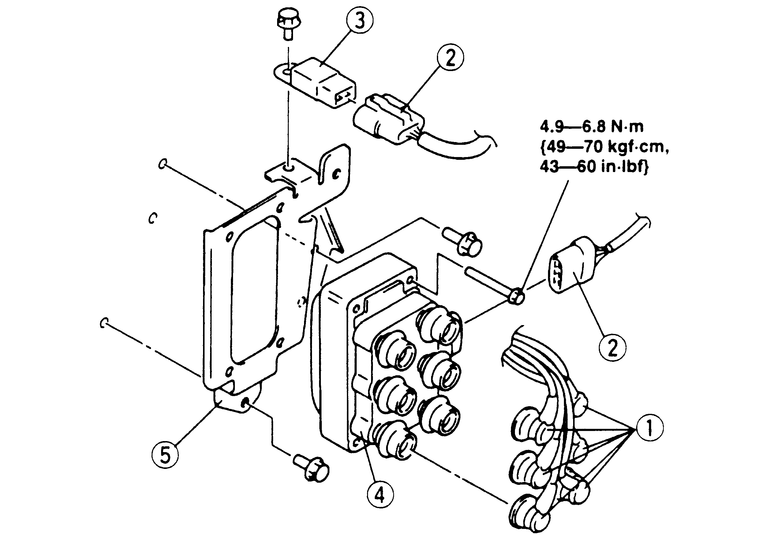 3

2

4.9—6.8 N·m
{49—70 kgf·cm,
43—60 in·lbf}

2

1

5

4