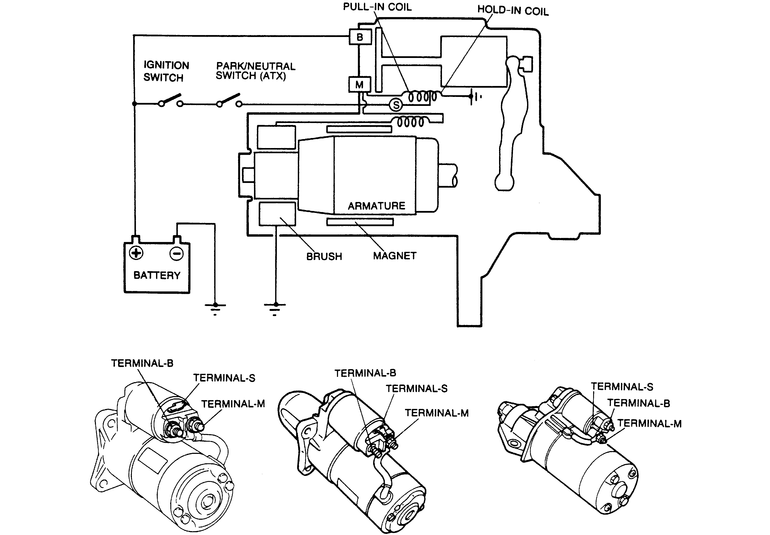 PULL-IN COIL
HOLD-IN COIL
B
IGNITION SWITCH
PARK/NEUTRAL SWITCH (ATX)
M
S
ARMATURE
BRUSH
MAGNET
BATTERY

TERMINAL-B
TERMINAL-S
TERMINAL-M

TERMINAL-B
TERMINAL-S
TERMINAL-M

TERMINAL-S
TERMINAL-B
TERMINAL-M