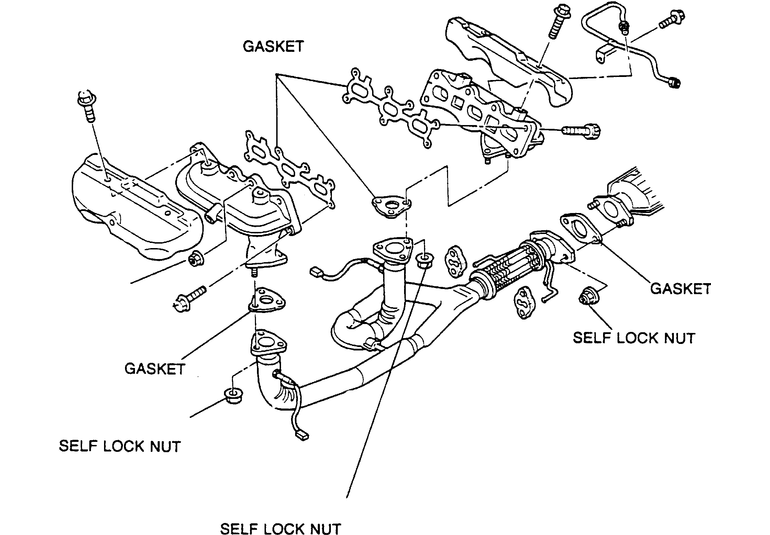 GASKET

GASKET

SELF LOCK NUT

GASKET

SELF LOCK NUT

SELF LOCK NUT