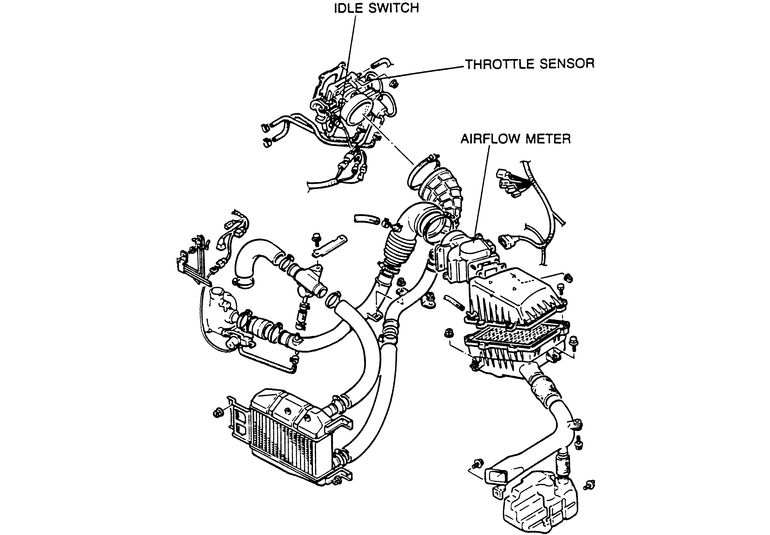 IDLE SWITCH
THROTTLE SENSOR
AIRFLOW METER