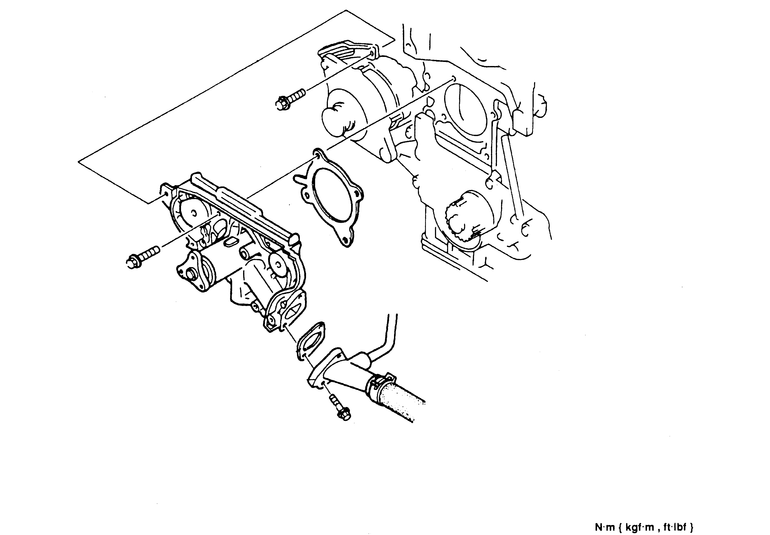 N·m { kgf·m , ft·lbf }