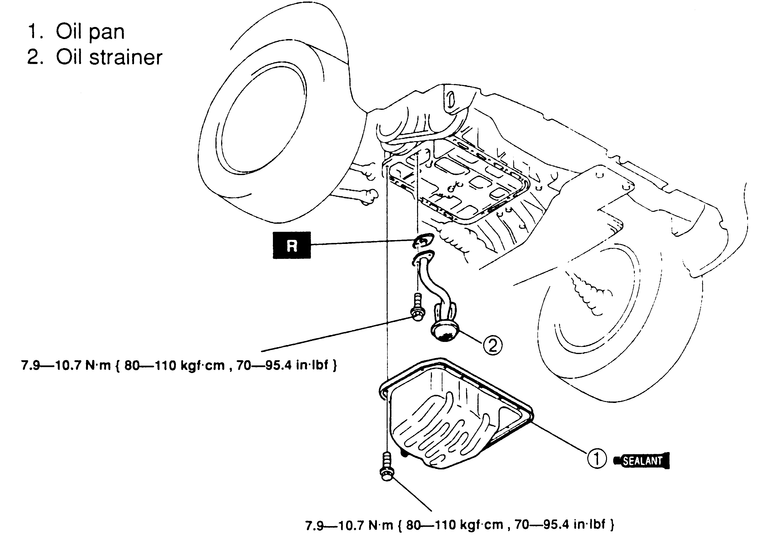 1. Oil pan
2. Oil strainer

R

7.9—10.7 N·m { 80—110 kgf·cm , 70—95.4 in·lbf }

②

① SEALANT

7.9—10.7 N·m { 80—110 kgf·cm , 70—95.4 in·lbf }