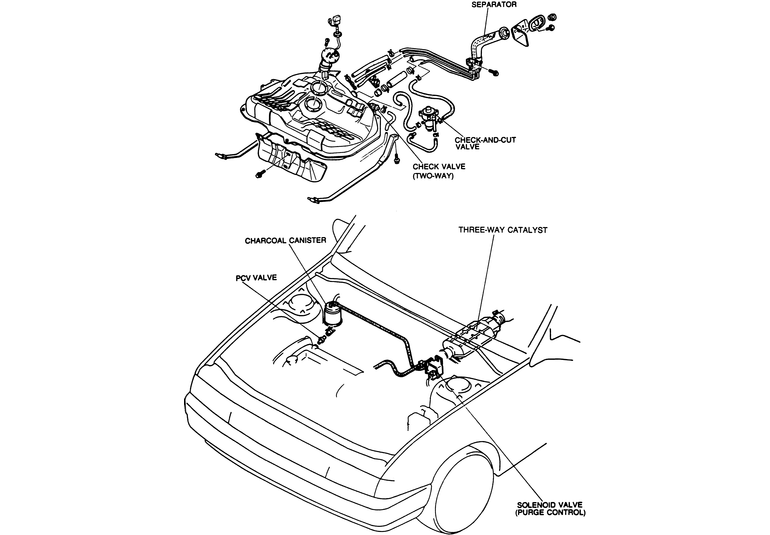 SEPARATOR

CHECK-AND-CUT VALVE

CHECK VALVE (TWO-WAY)

CHARCOAL CANISTER

THREE-WAY CATALYST

PCV VALVE

SOLENOID VALVE (PURGE CONTROL)