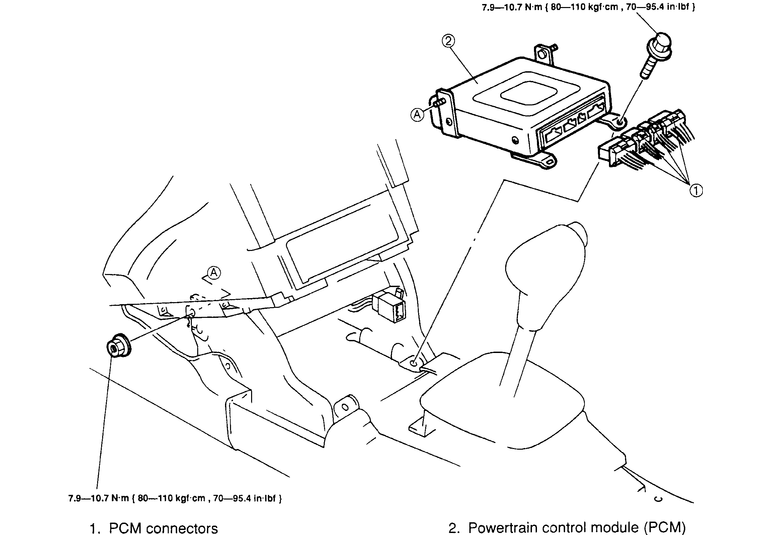 7.9—10.7 N·m { 80—110 kgf·cm , 70—95.4 in·lbf }

2

A

1

A

7.9—10.7 N·m { 80—110 kgf·cm , 70—95.4 in·lbf }

1. PCM connectors

2. Powertrain control module (PCM)