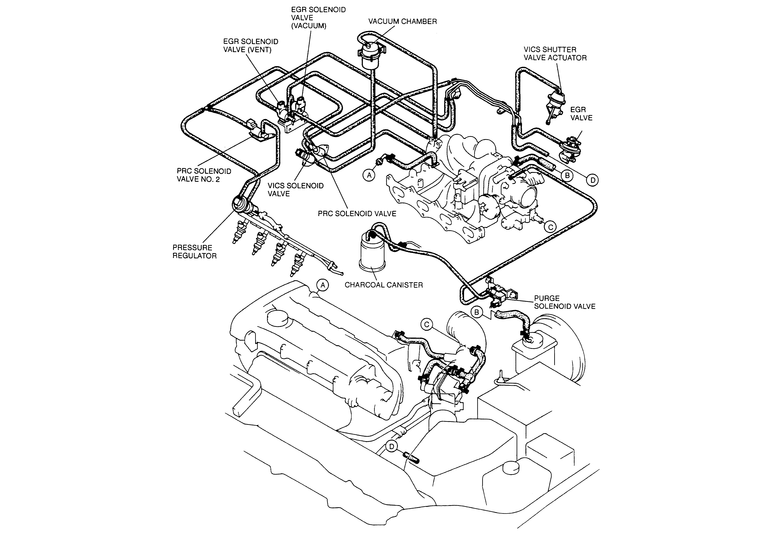 EGR SOLENOID VALVE (VACUUM)

VACUUM CHAMBER

EGR SOLENOID VALVE (VENT)

VICS SHUTTER VALVE ACTUATOR

EGR VALVE

PRC SOLENOID VALVE NO. 2

VICS SOLENOID VALVE

A

B

D

PRC SOLENOID VALVE

C

PRESSURE REGULATOR

CHARCOAL CANISTER

A

PURGE SOLENOID VALVE

B

C

D