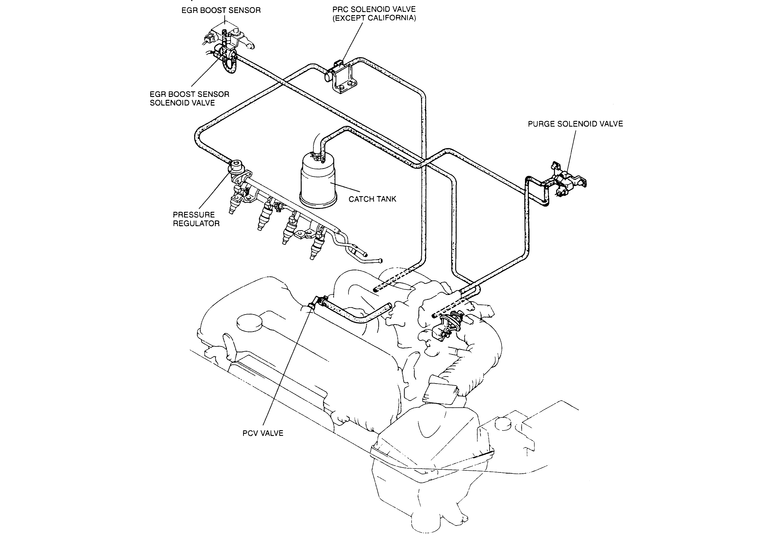 EGR BOOST SENSOR

PRC SOLENOID VALVE
(EXCEPT CALIFORNIA)

EGR BOOST SENSOR
SOLENOID VALVE

PURGE SOLENOID VALVE

CATCH TANK

PRESSURE
REGULATOR

PCV VALVE