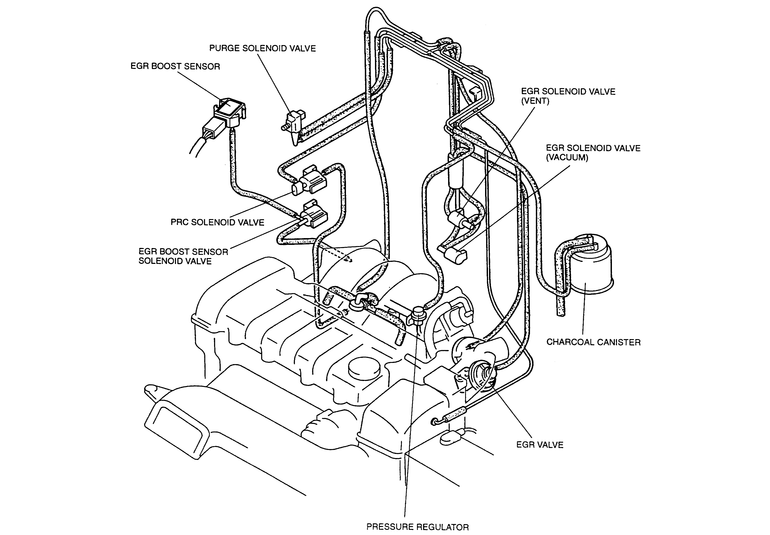 PURGE SOLENOID VALVE

EGR BOOST SENSOR

EGR SOLENOID VALVE (VENT)

EGR SOLENOID VALVE (VACUUM)

PRC SOLENOID VALVE

EGR BOOST SENSOR SOLENOID VALVE

CHARCOAL CANISTER

EGR VALVE

PRESSURE REGULATOR