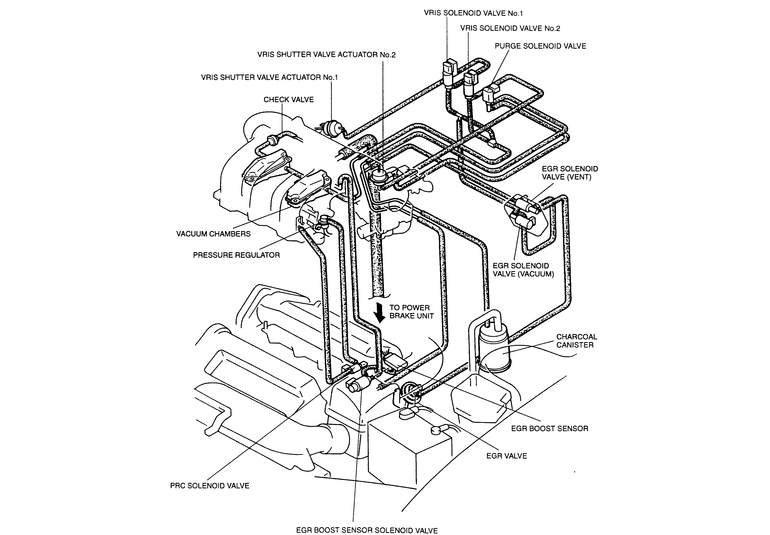 VRIS SOLENOID VALVE No.1
VRIS SOLENOID VALVE No.2
PURGE SOLENOID VALVE
VRIS SHUTTER VALVE ACTUATOR No.2
VRIS SHUTTER VALVE ACTUATOR No.1
CHECK VALVE
EGR SOLENOID VALVE (VENT)
VACUUM CHAMBERS
PRESSURE REGULATOR
EGR SOLENOID VALVE (VACUUM)
TO POWER BRAKE UNIT
CHARCOAL CANISTER
EGR BOOST SENSOR
EGR VALVE
PRC SOLENOID VALVE
EGR BOOST SENSOR SOLENOID VALVE