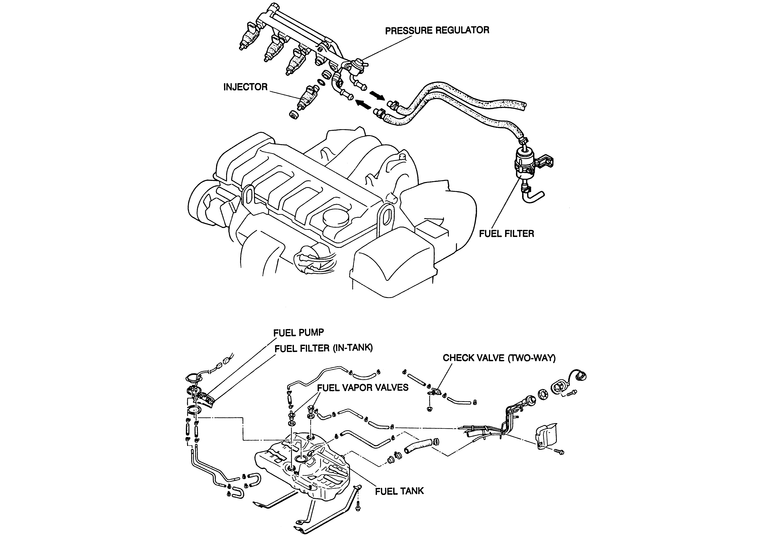 PRESSURE REGULATOR
INJECTOR
FUEL FILTER
FUEL PUMP
FUEL FILTER (IN-TANK)
CHECK VALVE (TWO-WAY)
FUEL VAPOR VALVES
FUEL TANK