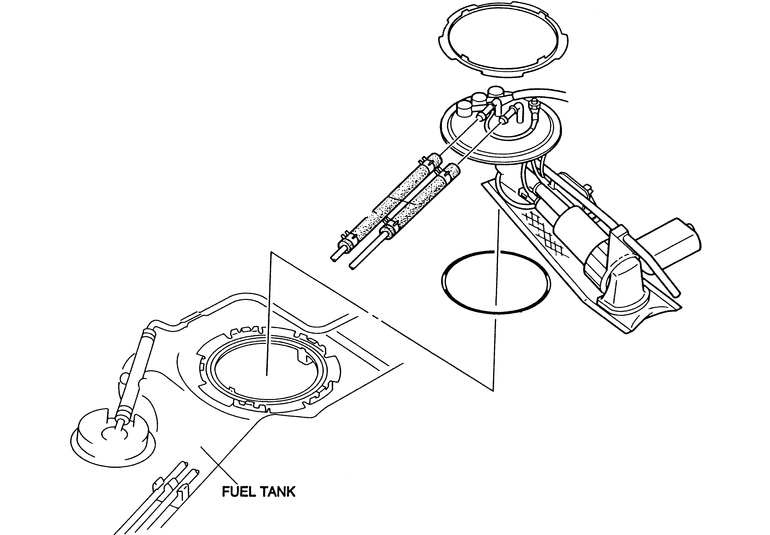 FUEL TANK