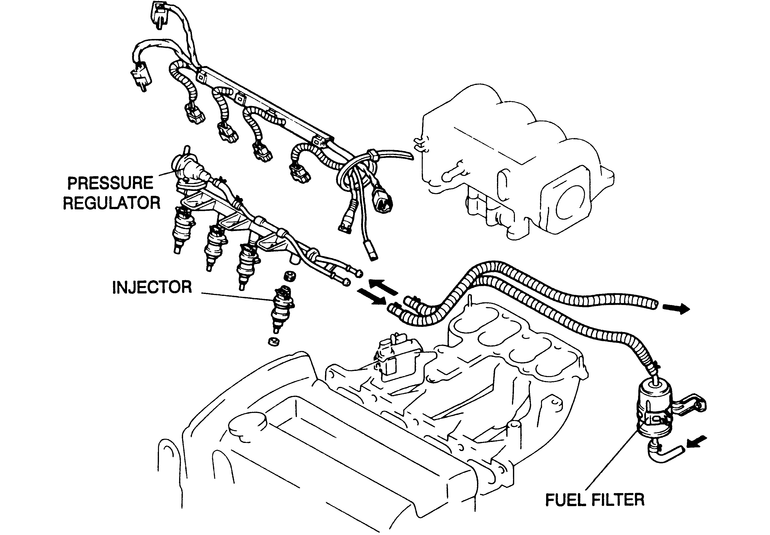 PRESSURE REGULATOR

INJECTOR

FUEL FILTER