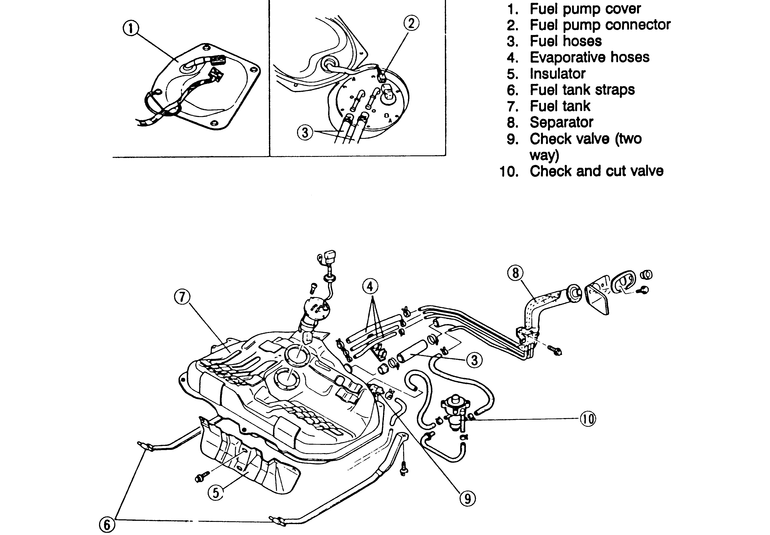 1
2
3

1. Fuel pump cover
2. Fuel pump connector
3. Fuel hoses
4. Evaporative hoses
5. Insulator
6. Fuel tank straps
7. Fuel tank
8. Separator
9. Check valve (two way)
10. Check and cut valve

7
4
8
3
10
9
5
6