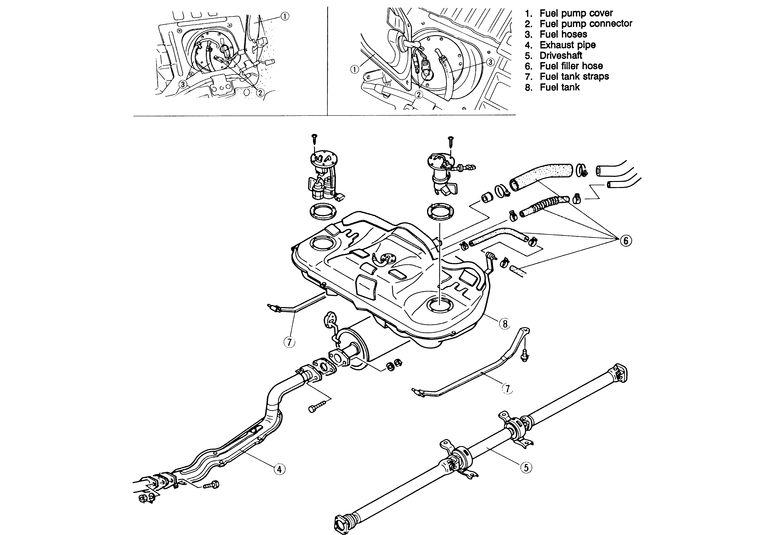 1 3 2

1 2 3

1. Fuel pump cover
2. Fuel pump connector
3. Fuel hoses
4. Exhaust pipe
5. Driveshaft
6. Fuel filler hose
7. Fuel tank straps
8. Fuel tank

6

8

7

7

4

5