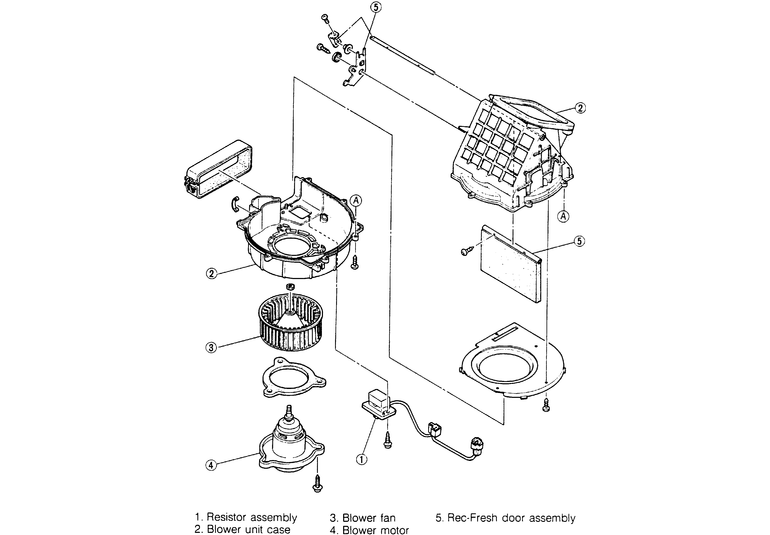 5
2
A
A
5
2
3
4
1

1. Resistor assembly
2. Blower unit case
3. Blower fan
4. Blower motor
5. Rec-Fresh door assembly