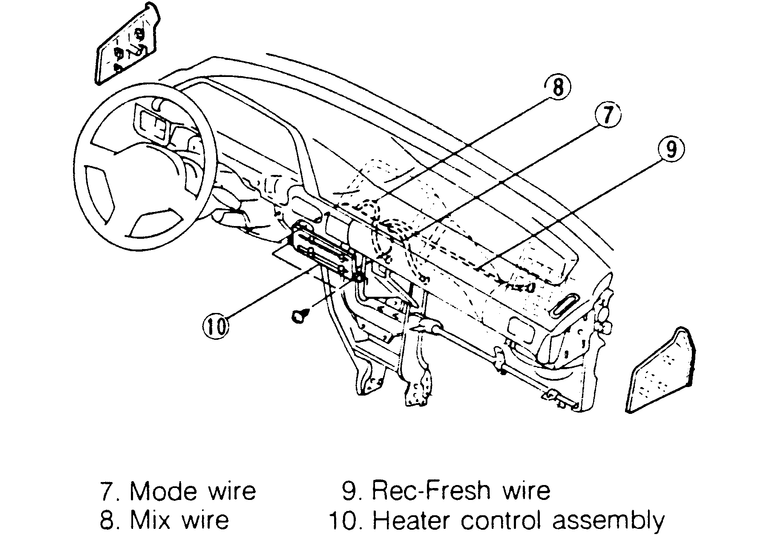 8
7
9
10

7. Mode wire
8. Mix wire

9. Rec-Fresh wire
10. Heater control assembly