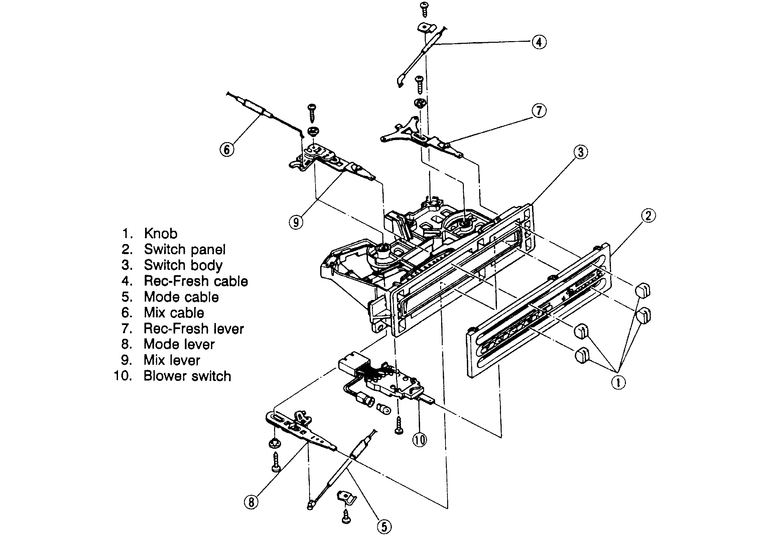 4
7
6
3
9
2
1. Knob
2. Switch panel
3. Switch body
4. Rec-Fresh cable
5. Mode cable
6. Mix cable
7. Rec-Fresh lever
8. Mode lever
9. Mix lever
10. Blower switch
1
10
8
5