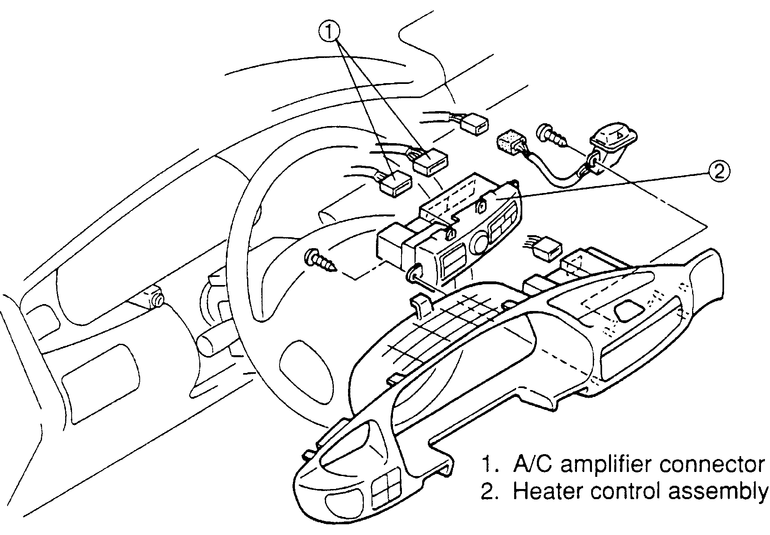 1
2
1. A/C amplifier connector
2. Heater control assembly