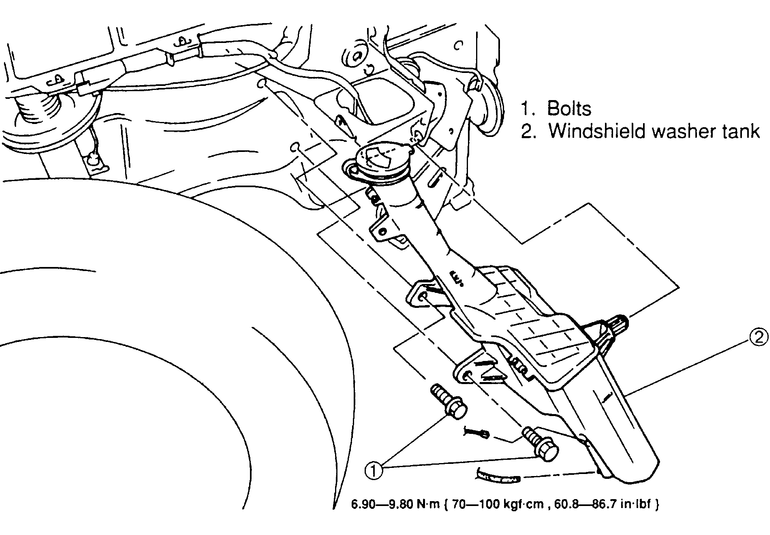 1. Bolts
2. Windshield washer tank

②

①

6.90—9.80 N·m { 70—100 kgf·cm , 60.8—86.7 in·lbf }