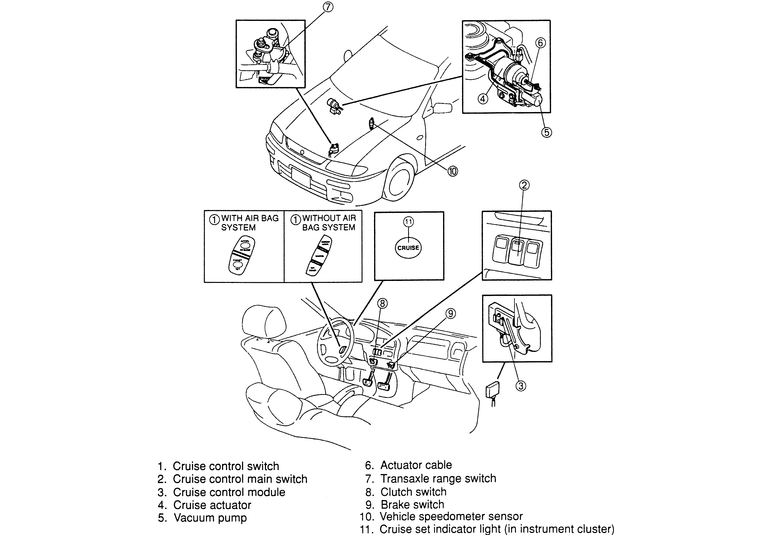 7

6

4

5

10

2

1 WITH AIR BAG SYSTEM

1 WITHOUT AIR BAG SYSTEM

11

CRUISE

8

9

3

1. Cruise control switch
2. Cruise control main switch
3. Cruise control module
4. Cruise actuator
5. Vacuum pump

6. Actuator cable
7. Transaxle range switch
8. Clutch switch
9. Brake switch
10. Vehicle speedometer sensor
11. Cruise set indicator light (in instrument cluster)